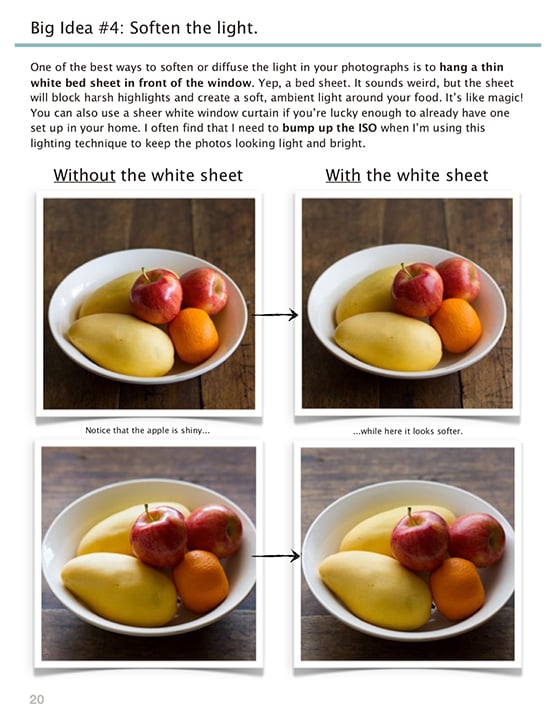 Big Idea #4: Soften the light.

One of the best ways to soften or diffuse the light in your photographs is to hang a thin white bed sheet in front of the window. Yep, a bed sheet. It sounds weird, but the sheet will block harsh highlights and create a soft, ambient light around your food. It's like magic! You can also use a sheer white window curtain if you're lucky enough to already have one set up in your home. I often find that I need to bump up the ISO when I'm using this lighting technique to keep the photos looking light and bright.

Without the white sheet

With the white sheet

Notice that the apple is shiny...

...while here it looks softer.

20